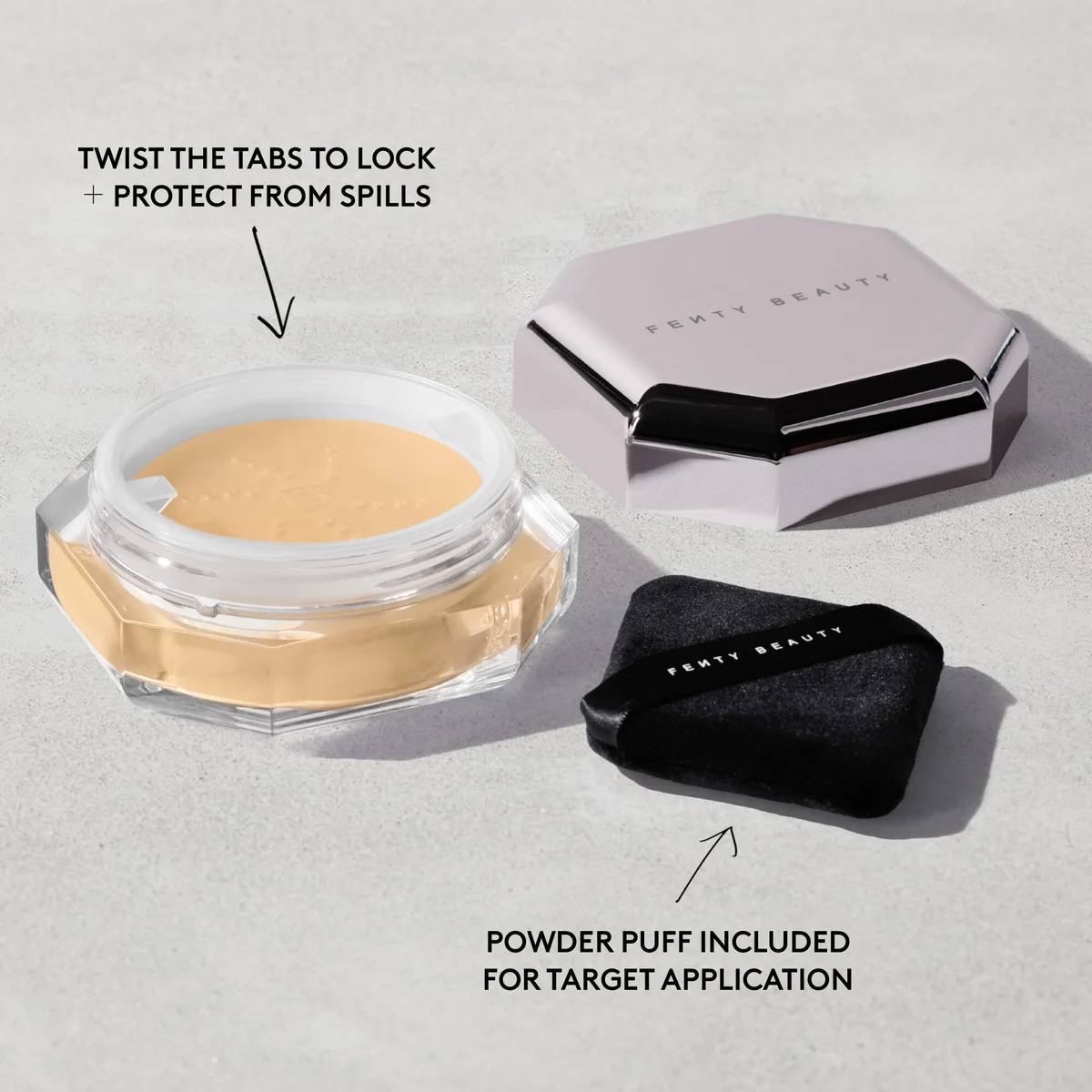 TWIST THE TABS TO LOCK + PROTECT FROM SPILLS

FENTY BEAUTY

FENTY BEAUTY

POWDER PUFF INCLUDED FOR TARGET APPLICATION