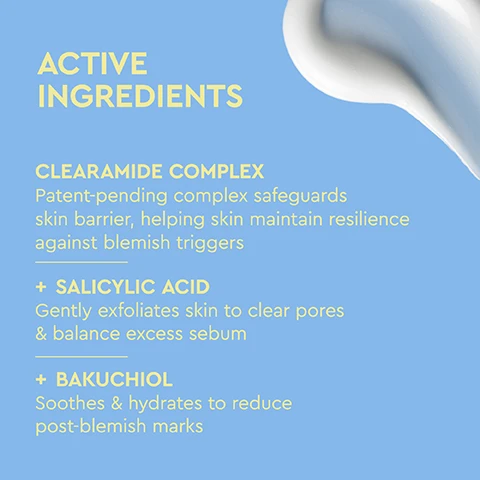 ACTIVE INGREDIENTS

CLEARAMIDE COMPLEX
Patent-pending complex safeguards skin barrier, helping skin maintain resilience against blemish triggers

+ SALICYLIC ACID
Gently exfoliates skin to clear pores & balance excess sebum

+ BAKUCHIOL
Soothes & hydrates to reduce post-blemish marks