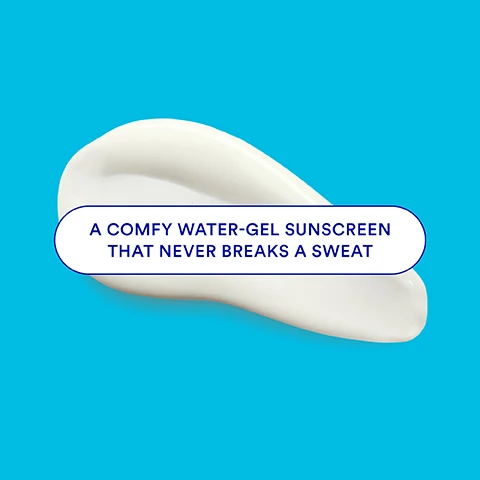 A COMFY WATER-GEL SUNSCREEN THAT NEVER BREAKS A SWEAT