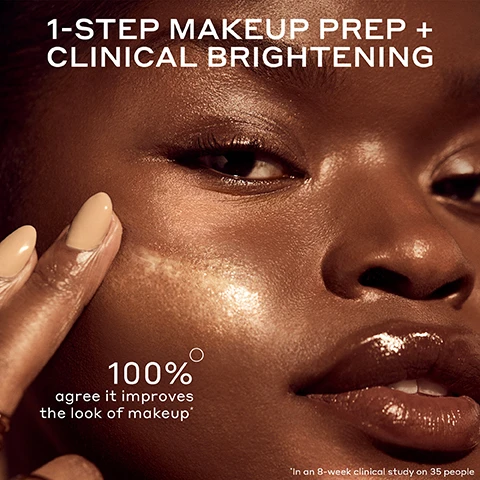 1-STEP MAKEUP PREP +
CLINICAL BRIGHTENING

100%
agree it improves
the look of makeup*

*In an 8-week clinical study on 35 people