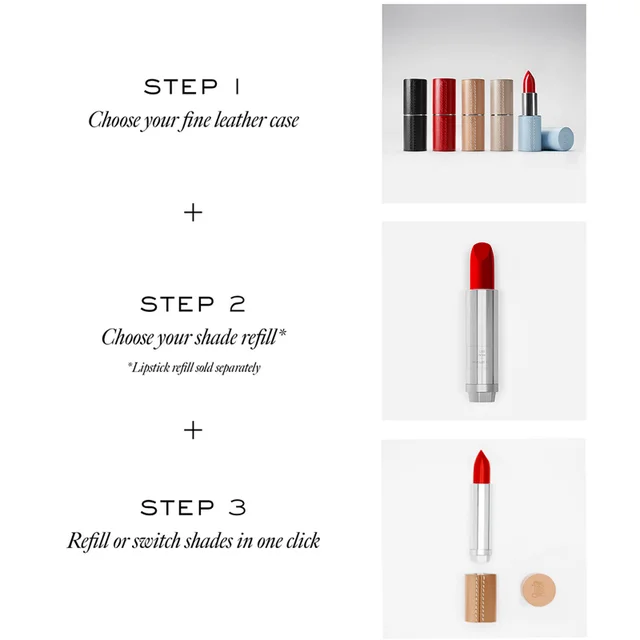 STEP 1
Choose your fine leather case

+

STEP 2
Choose your shade refill*
*Lipstick refill sold separately

+

STEP 3
Refill or switch shades in one click